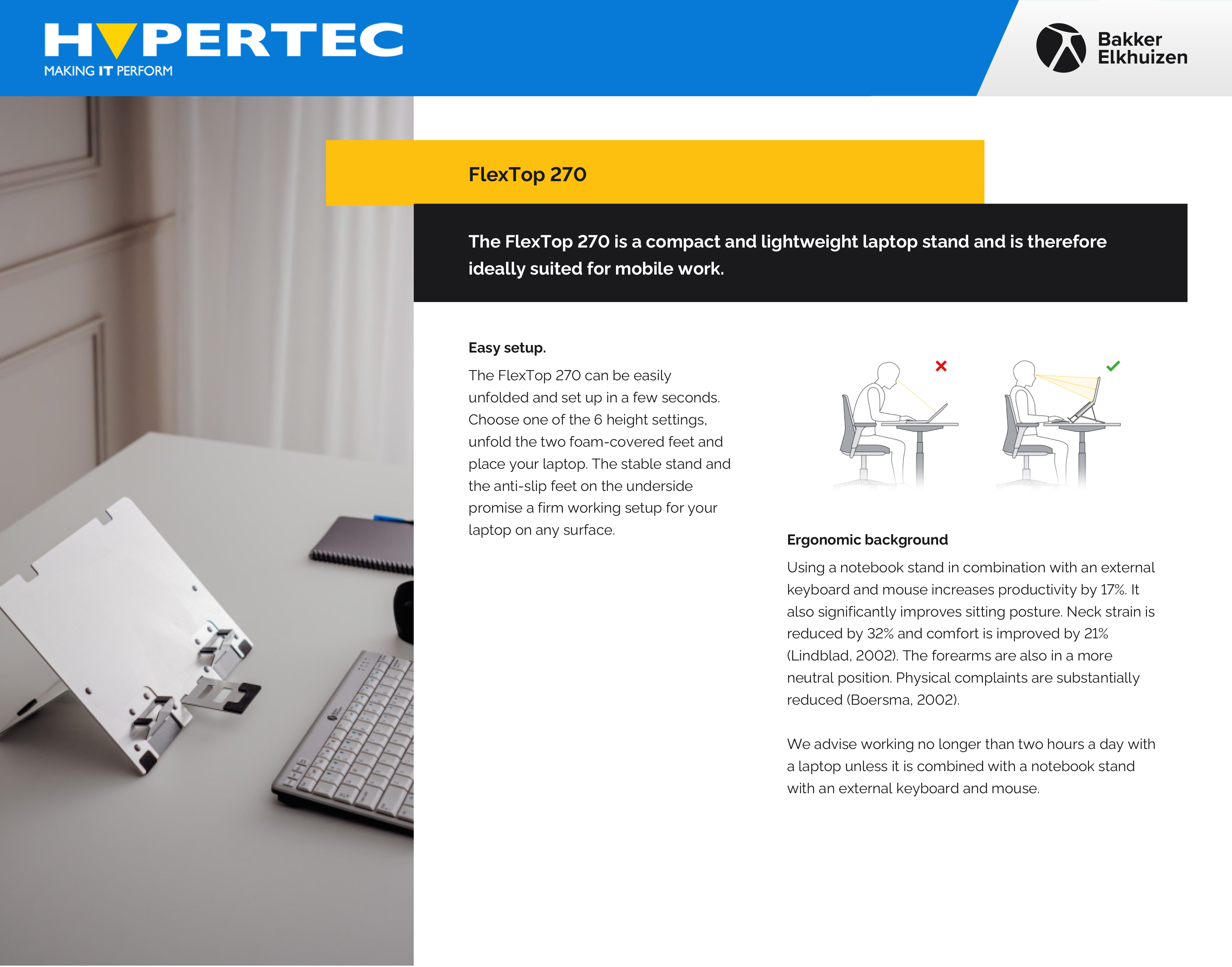 HYPERTEC
MAKING IT PERFORM

Bakker Elkhuizen

FlexTop 270

The FlexTop 270 is a compact and lightweight laptop stand and is therefore ideally suited for mobile work.

Easy setup.

The FlexTop 270 can be easily unfolded and set up in a few seconds. Choose one of the 6 height settings, unfold the two foam-covered feet and place your laptop. The stable stand and the anti-slip feet on the underside promise a firm working setup for your laptop on any surface.

Ergonomic background

Using a notebook stand in combination with an external keyboard and mouse increases productivity by 17%. It also significantly improves sitting posture. Neck strain is reduced by 32% and comfort is improved by 21% (Lindblad, 2002). The forearms are also in a more neutral position. Physical complaints are substantially reduced (Boersma, 2002).

We advise working no longer than two hours a day with a laptop unless it is combined with a notebook stand with an external keyboard and mouse.