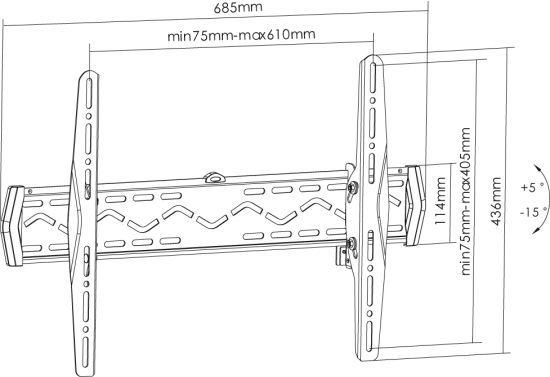 685mm

min75mm-max610mm

114mm

min75mm-max405mm

436mm

+5 °

-15 °