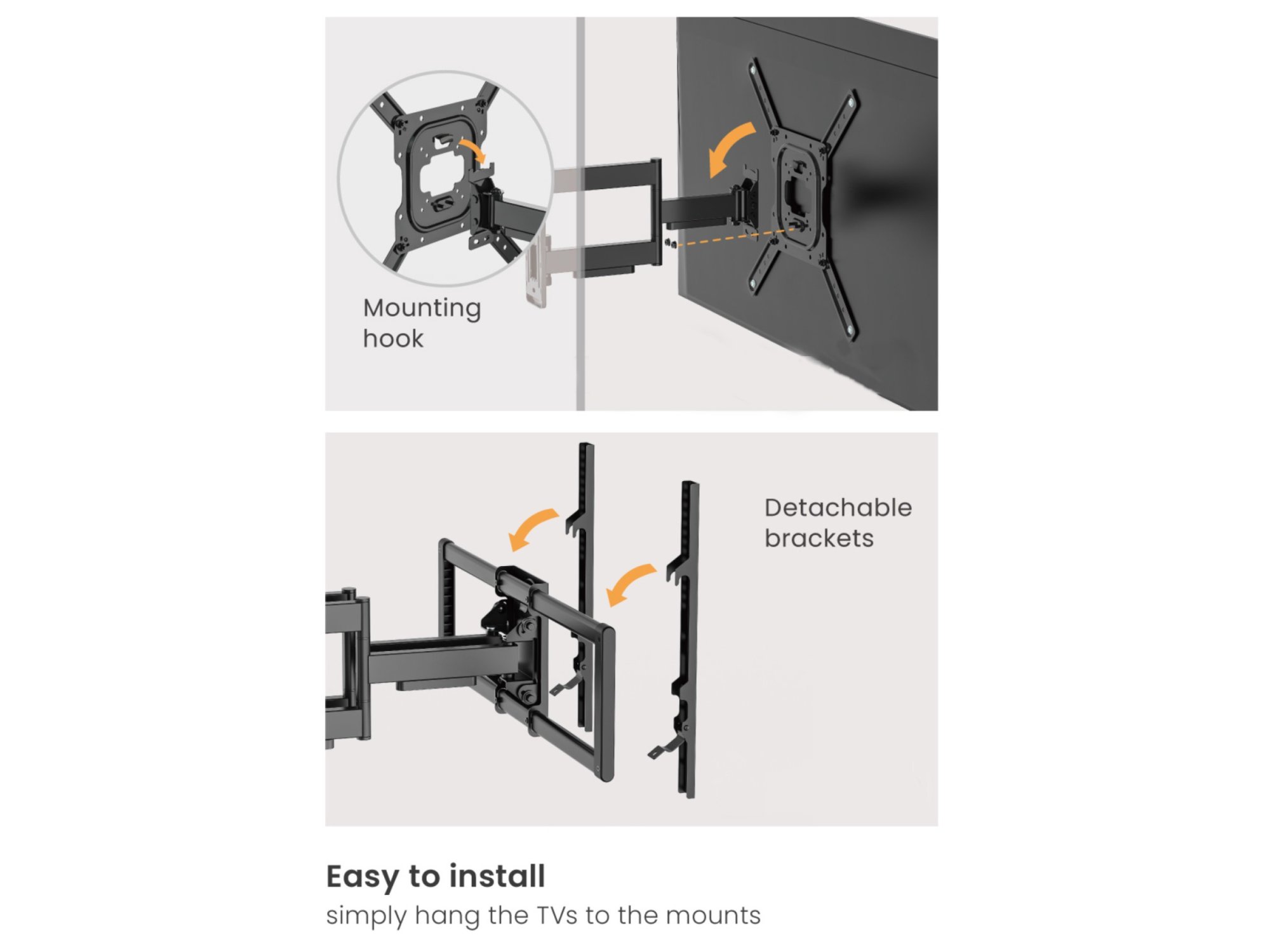 Mounting hook

Detachable brackets

Easy to install

simply hang the TVs to the mounts