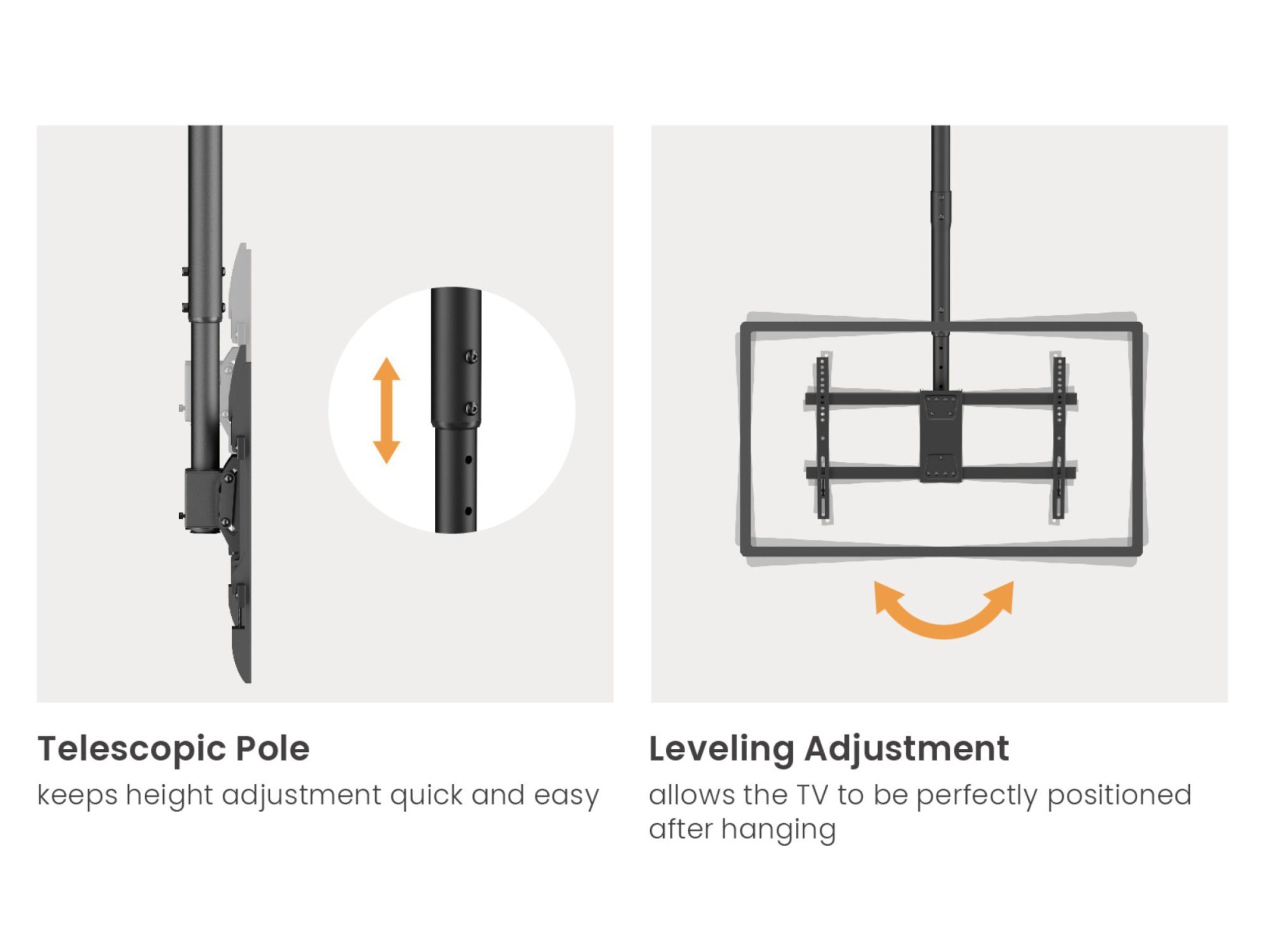 Telescopic Pole

keeps height adjustment quick and easy

Leveling Adjustment

allows the TV to be perfectly positioned after hanging